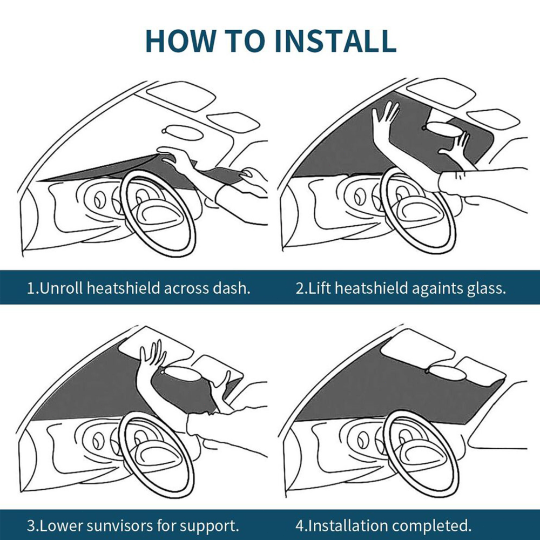 HOW TO INSTALL

1.Unroll heatshield across dash.

2.Lift heatshield againts glass.

3.Lower sunvisors for support.

4.Installation completed.